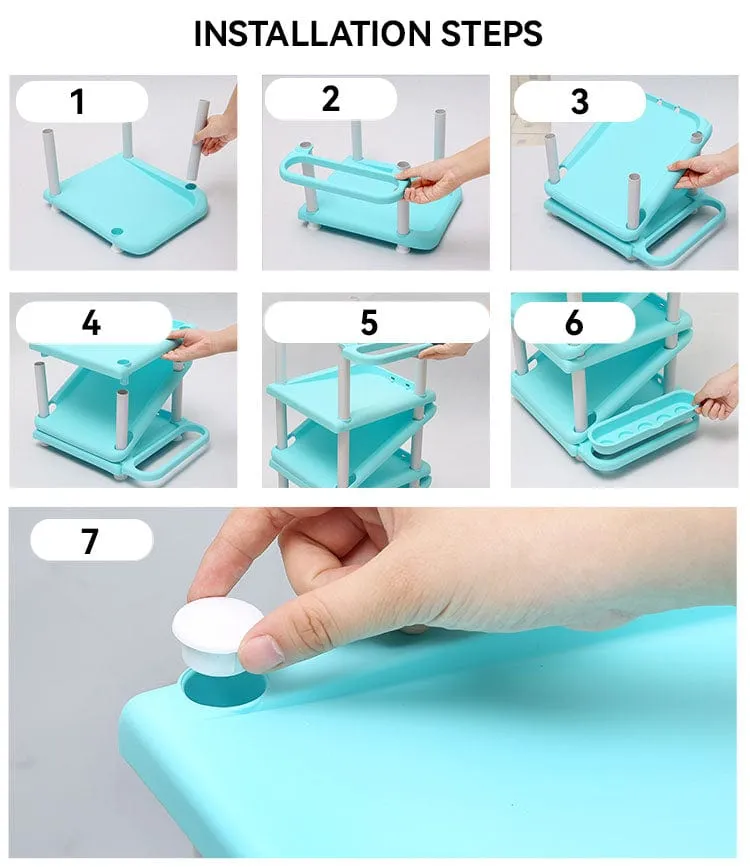 INSTALLATION STEPS

1

2

3

4

5

6

7